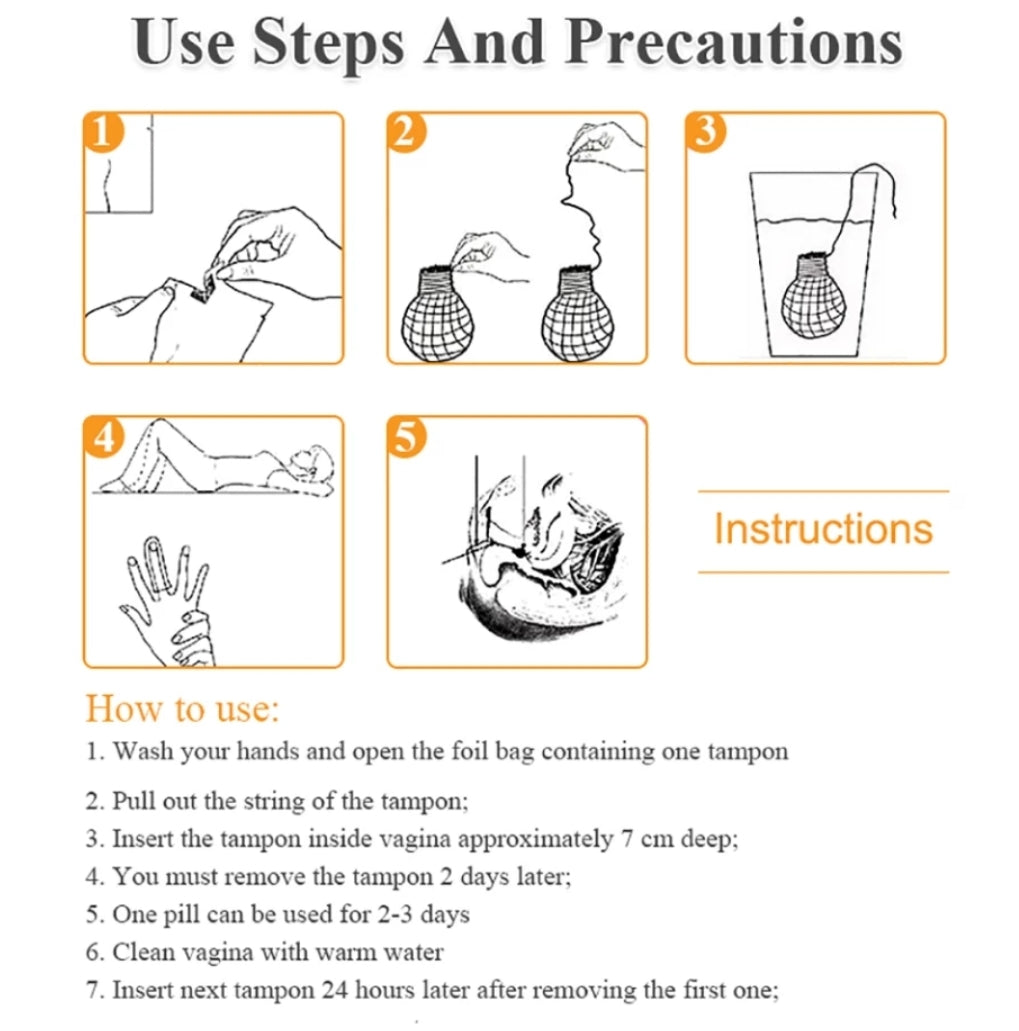 Use Steps And Precautions

1

2

3

4

5

Instructions

How to use:

1. Wash your hands and open the foil bag containing one tampon

2. Pull out the string of the tampon;

3. Insert the tampon inside vagina approximately 7 cm deep;

4. You must remove the tampon 2 days later;

5. One pill can be used for 2-3 days

6. Clean vagina with warm water

7. Insert next tampon 24 hours later after removing the first one;